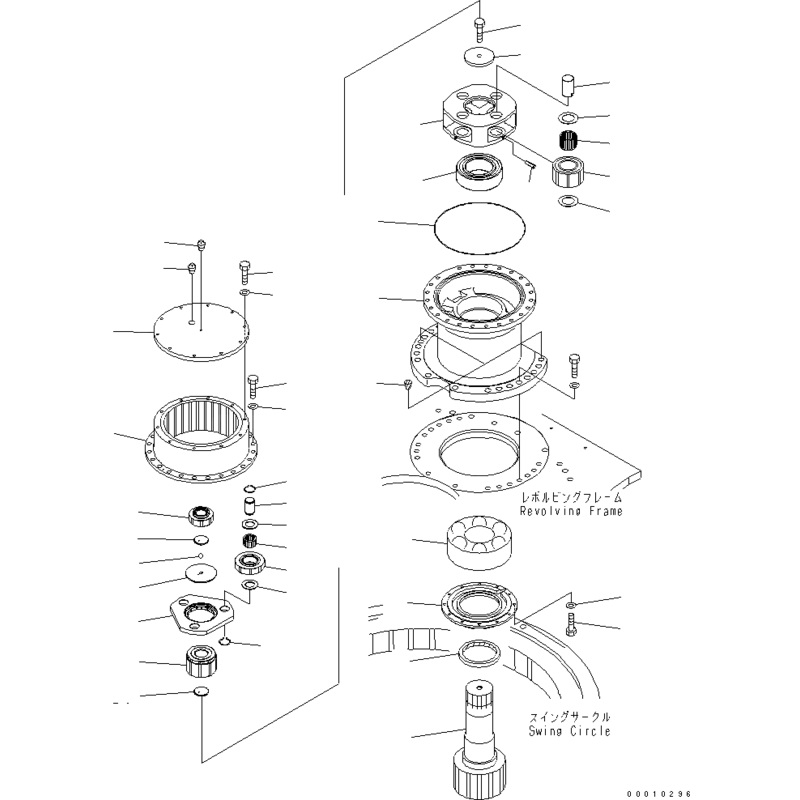 レボルビングフレーム
Revolving Frame

スイングサークル
Swing Circle

00010296