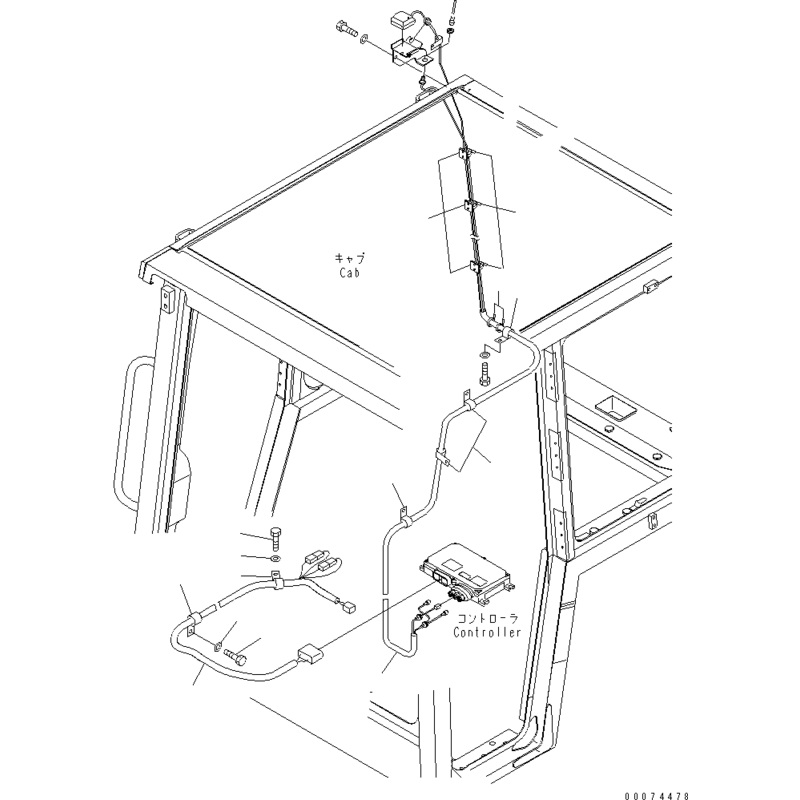 キャブ
Cab

コントローラ
Controller

00074478